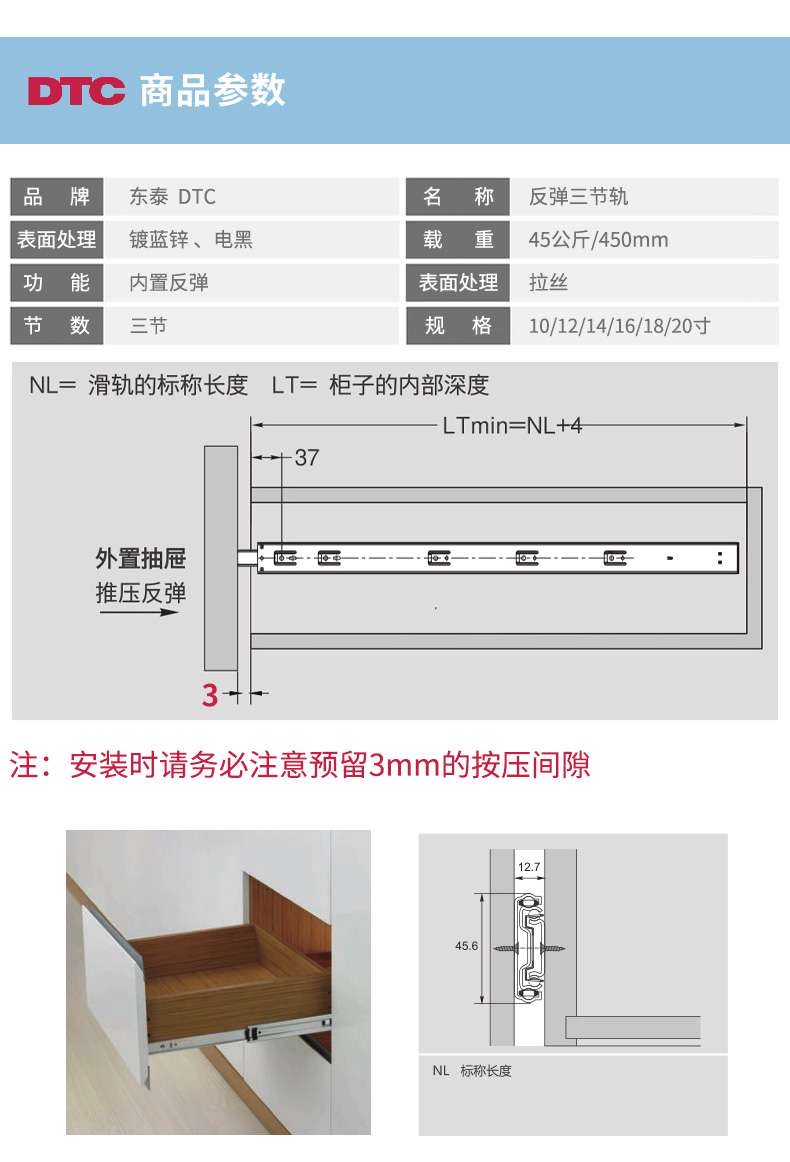 DTC 商品参数

| 品　牌 | 东泰 DTC | 名　称 | 反弹三节轨 |
|---|---|---|---|
| 表面处理 | 镀蓝锌 、电黑 | 载　重 | 45公斤/450mm |
| 功　能 | 内置反弹 | 表面处理 | 拉丝 |
| 节　数 | 三节 | 规　格 | 10/12/14/16/18/20寸 |

NL= 滑轨的标称长度　LT= 柜子的内部深度

LTmin=NL+4

37

外置抽屉

推压反弹

3

注：安装时请务必注意预留3mm的按压间隙

12.7

45.6

NL 标称长度